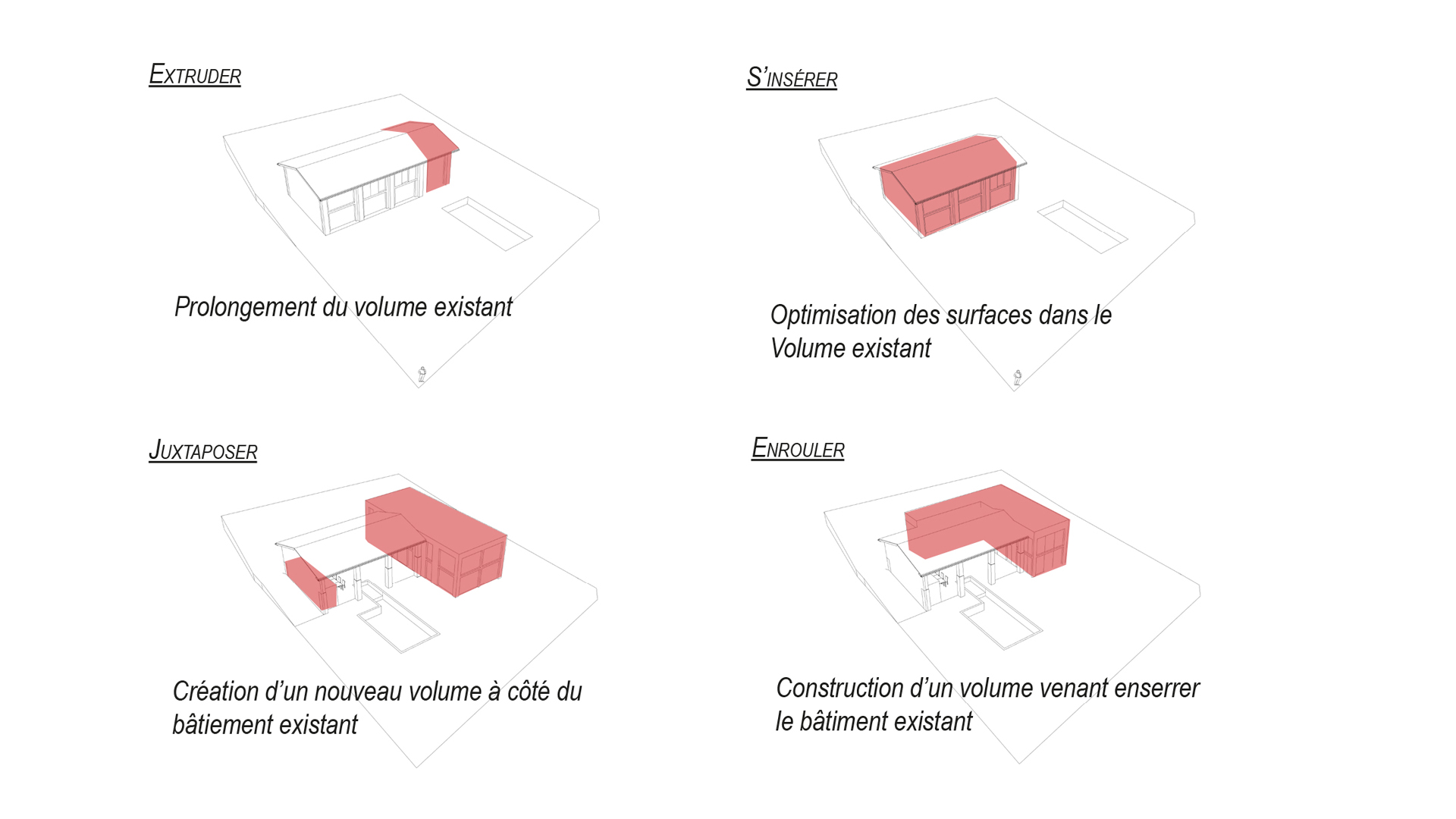 EXTRUDER

Prolongement du volume existant

S'INSÉRER

Optimisation des surfaces dans le Volume existant

JUXTAPOSER

Création d'un nouveau volume à côté du bâtiement existant

ENROULER

Construction d'un volume venant enserrer le bâtiment existant